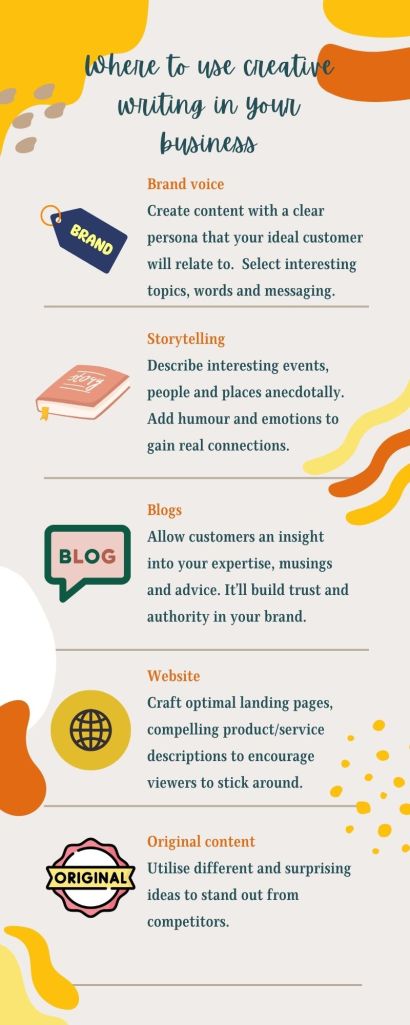 Where to use creative writing in your business

BRAND

Brand voice
Create content with a clear persona that your ideal customer will relate to. Select interesting topics, words and messaging.

story

Storytelling
Describe interesting events, people and places anecdotally. Add humour and emotions to gain real connections.

BLOG

Blogs
Allow customers an insight into your expertise, musings and advice. It'll build trust and authority in your brand.

Website
Craft optimal landing pages, compelling product/service descriptions to encourage viewers to stick around.

ORIGINAL

Original content
Utilise different and surprising ideas to stand out from competitors.