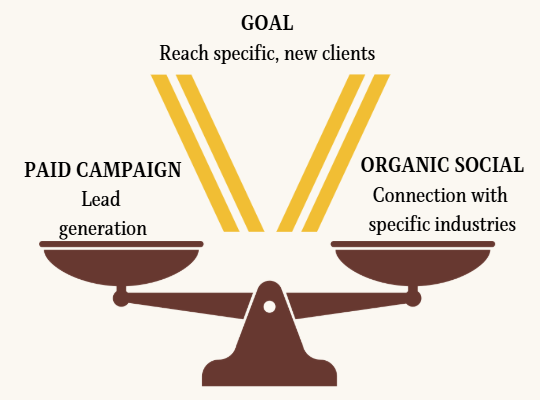 GOAL
Reach specific, new clients

PAID CAMPAIGN
Lead generation

ORGANIC SOCIAL
Connection with specific industries